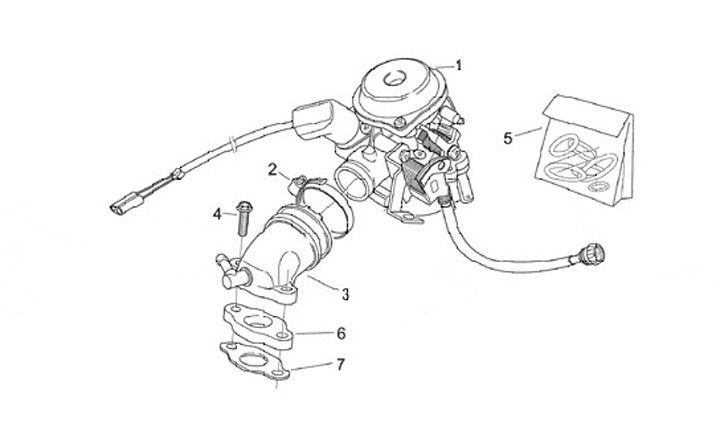 1
5
2
4
3
6
7