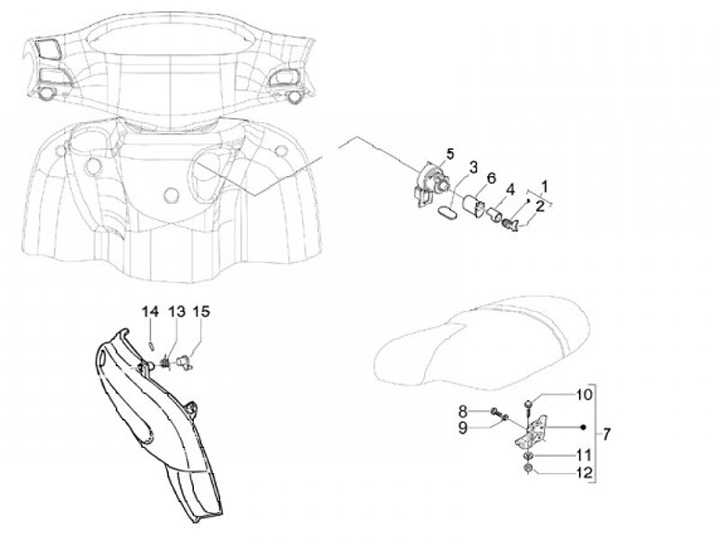 5
3
6
4
1
2
14
13
15
10
8
9
7
11
12