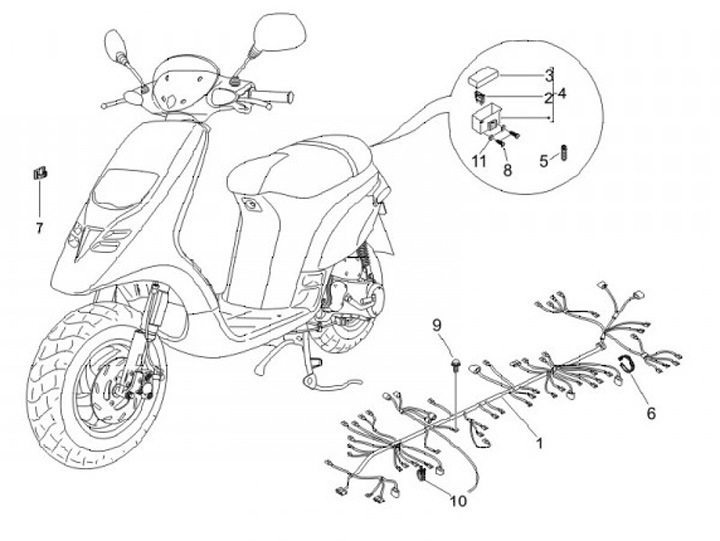 3
2
4
11
8
5
7
9
6
1
10