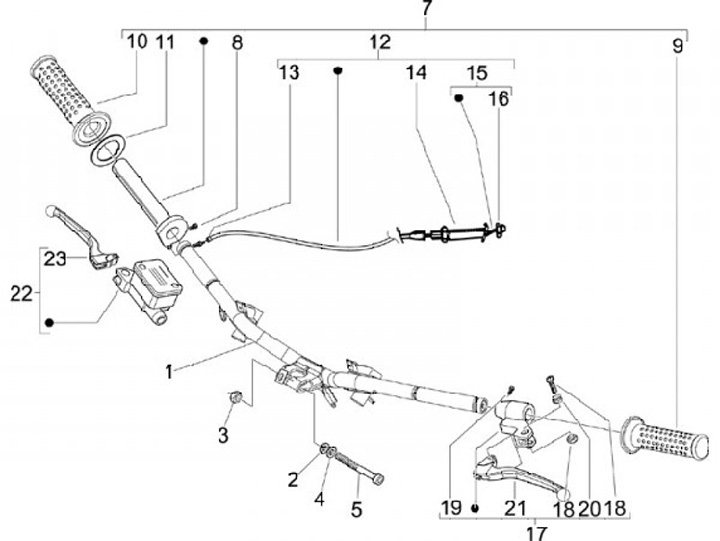 7
10 11 8 12 9
13 14 15
16
23
22
1
3
2
4
5
19 21 18 20 18
17