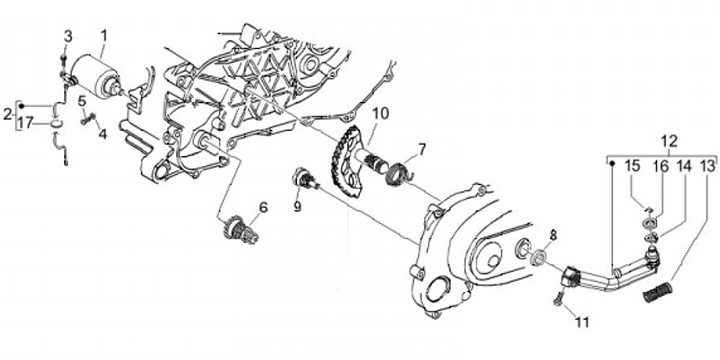 3
1
2
17
5
4
10
7
6
9
12
15
16
14
13
8
11