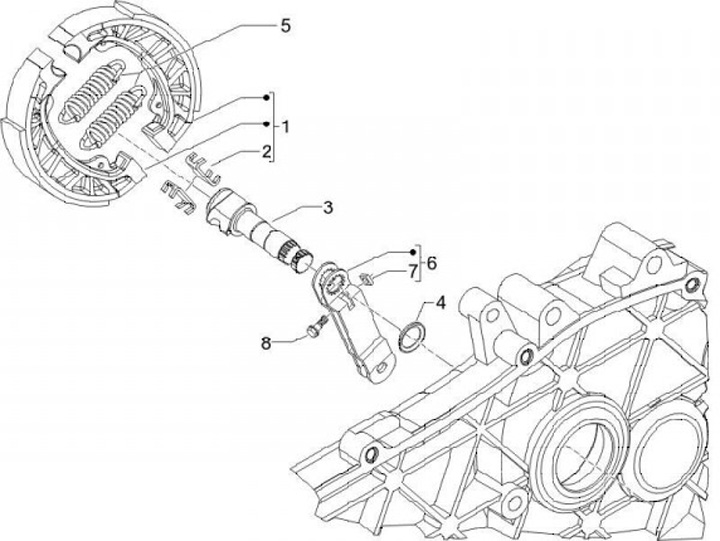 5
1
2
3
6
7
4
8