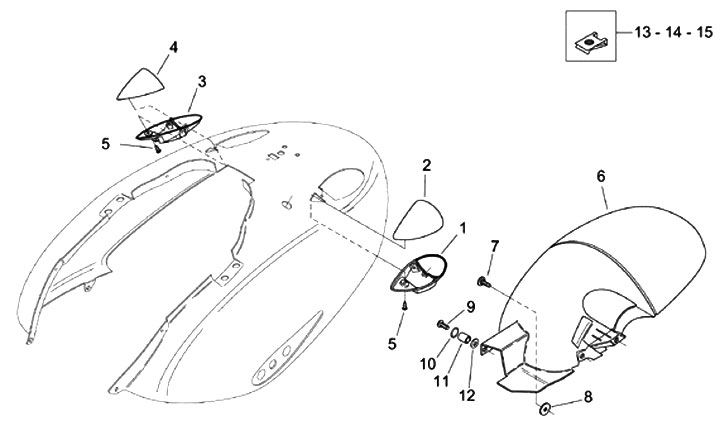 13 - 14 - 15
4
3
5
2
6
1
7
9
5
10
11
12
8