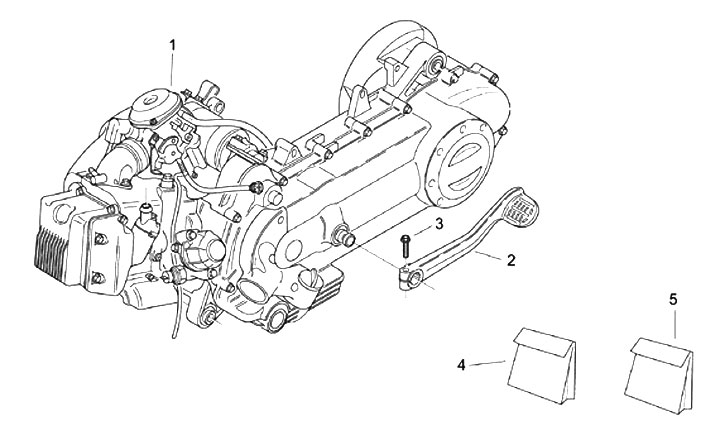 1
3
2
5
4