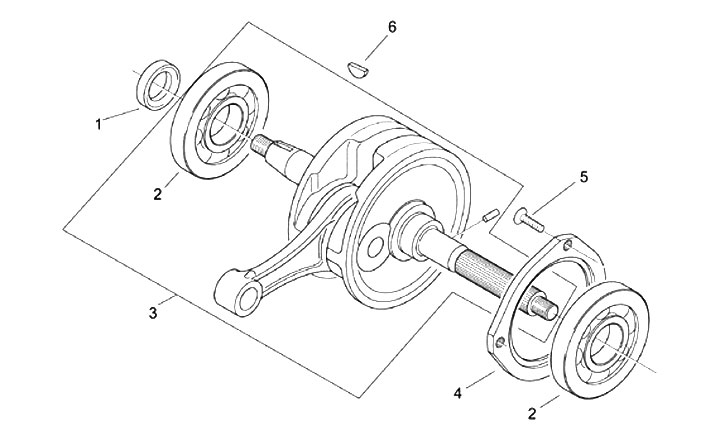 6
1
2
5
3
4
2