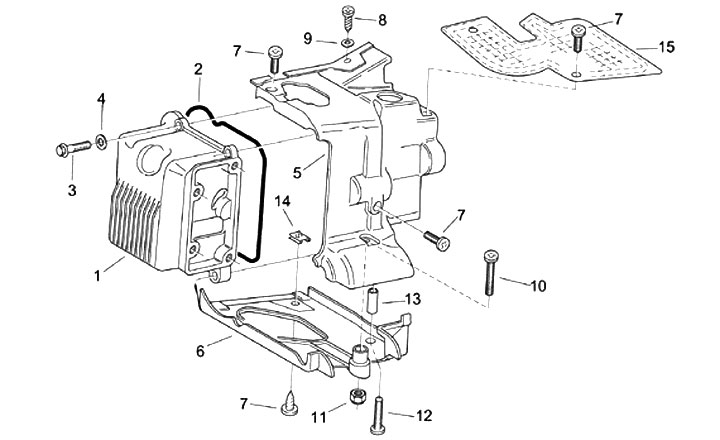 8
9
7
7
15
2
4
3
5
14
7
1
10
13
6
7
11
12