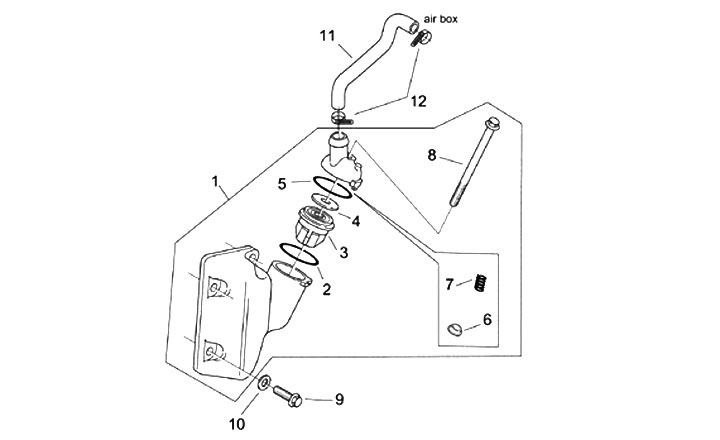 air box
11
12
8
1
5
4
3
2
7
6
9
10