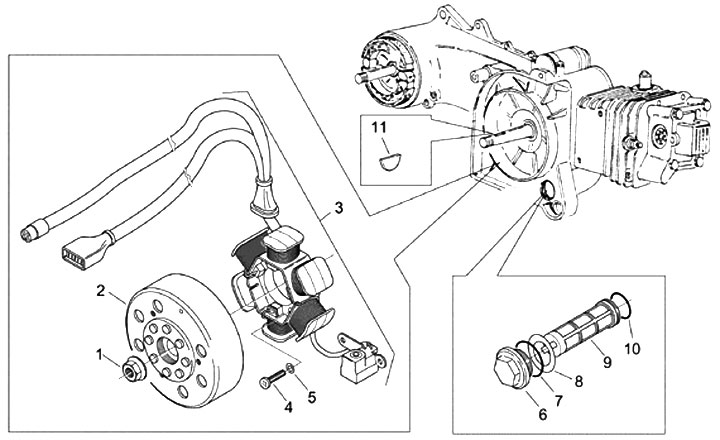 11
3
2
1
4
5
10
9
8
7
6