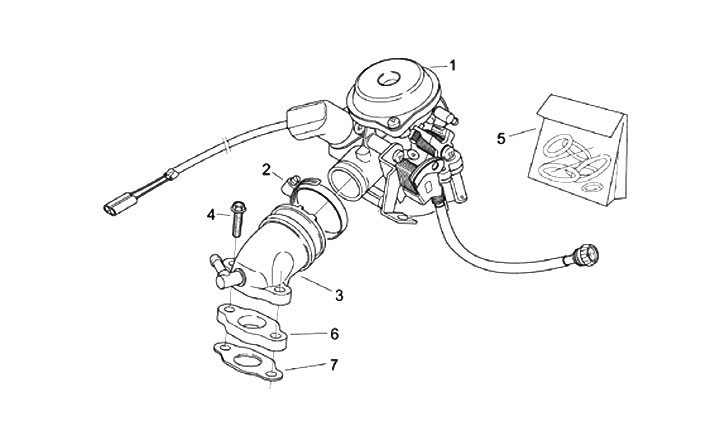 1
5
2
4
3
6
7