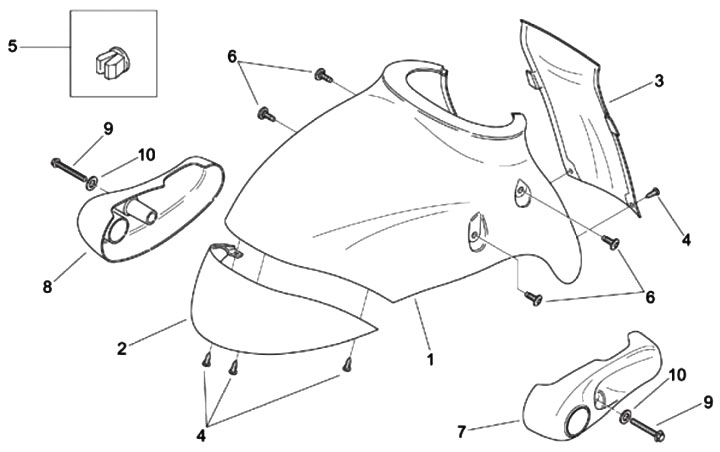 5
6
3
9
10
4
8
6
2
1
10
9
4
7