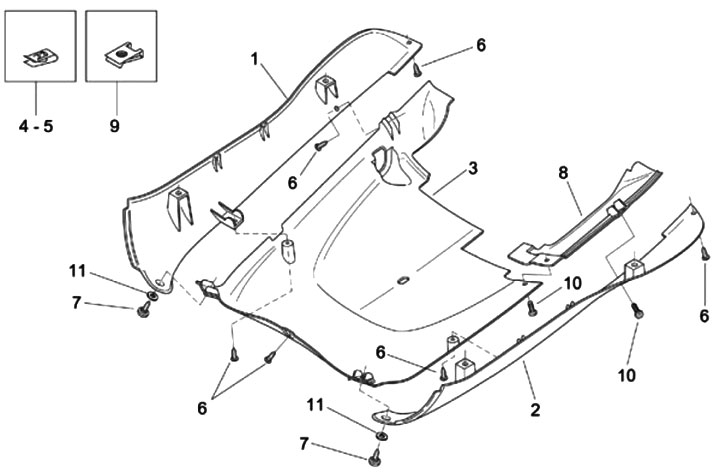 4 - 5
9
1
6
6
3
8
11
7
10
6
6
10
6
2
11
7