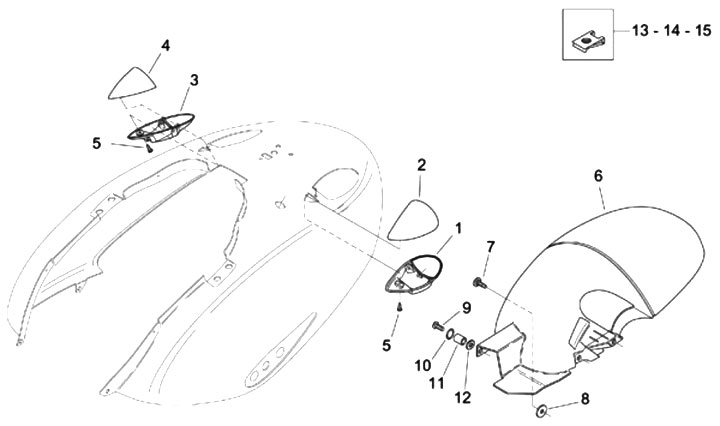 13 - 14 - 15
4
3
5
2
6
1
7
9
5
10
11
12
8