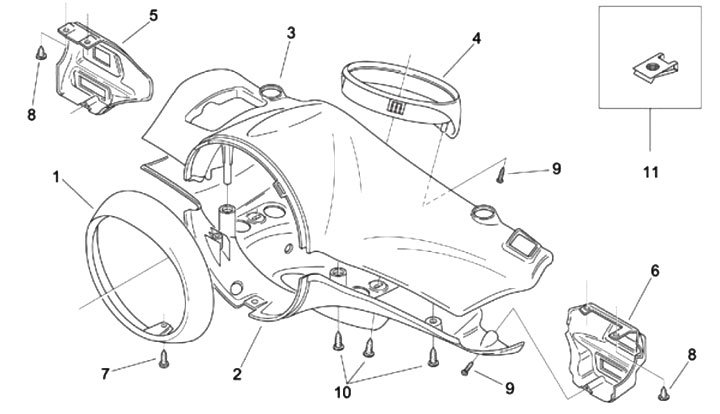 5
3
4
8
9
11
1
6
8
7
2
10
9