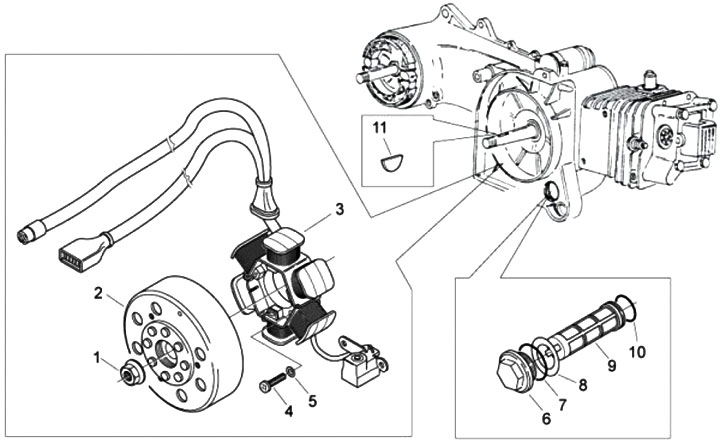 11
3
2
1
4
5
10
9
8
7
6