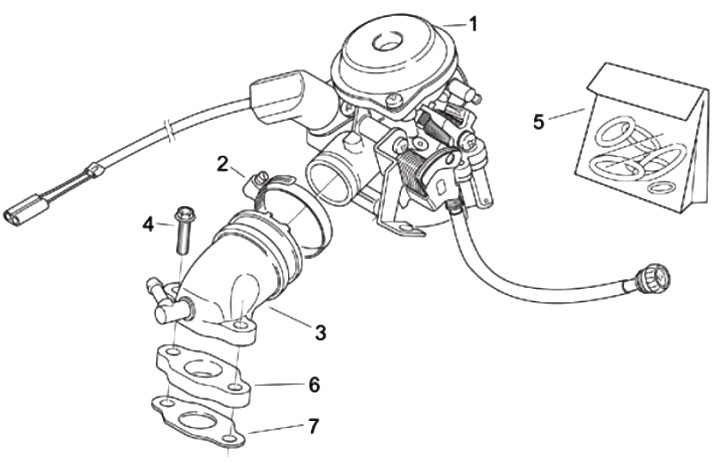 1
5
2
4
3
6
7