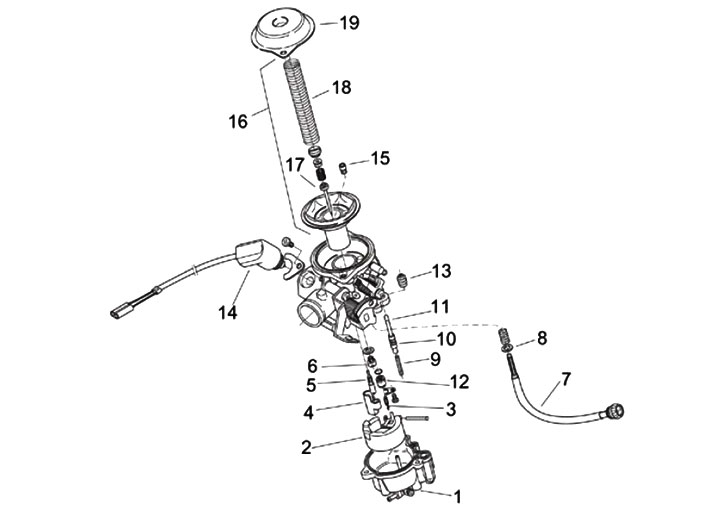 19
18
16
17
15
13
14
11
10
8
9
6
12
5
7
4
3
2
1