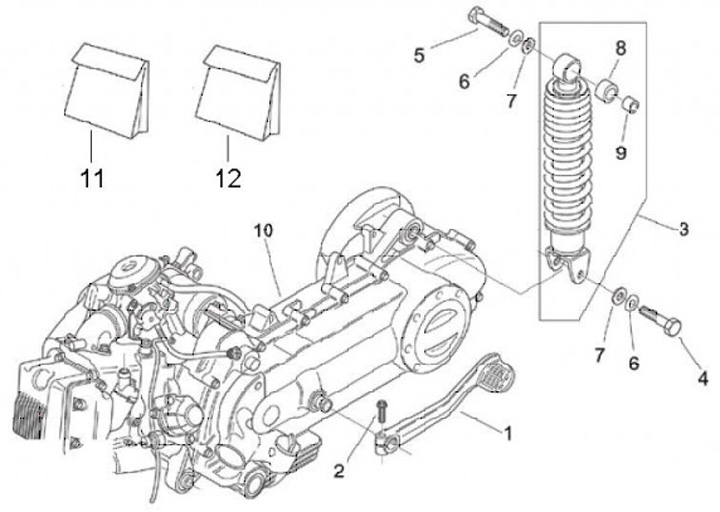 5
6
7
8
9
11
12
10
3
7
6
4
1
2