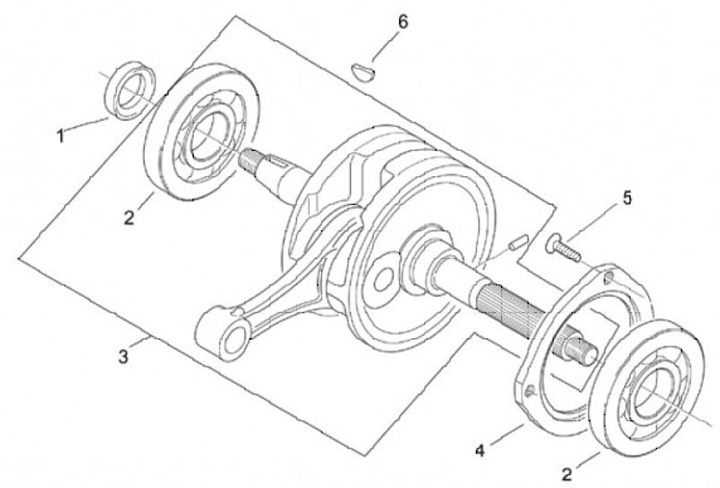 6
1
2
5
3
4
2