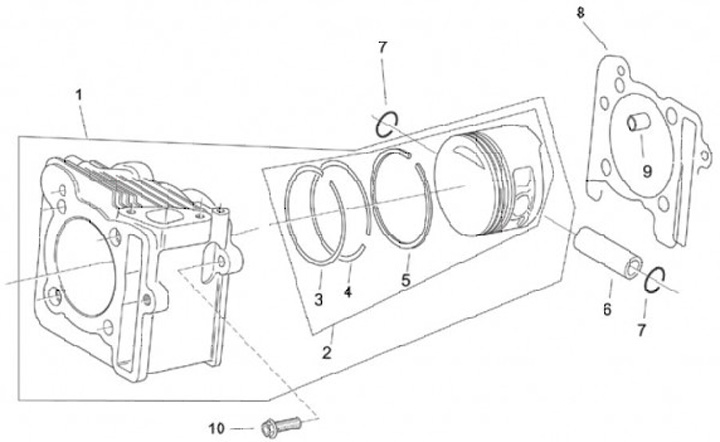 8
7
1
9
3
4
5
6
7
2
10