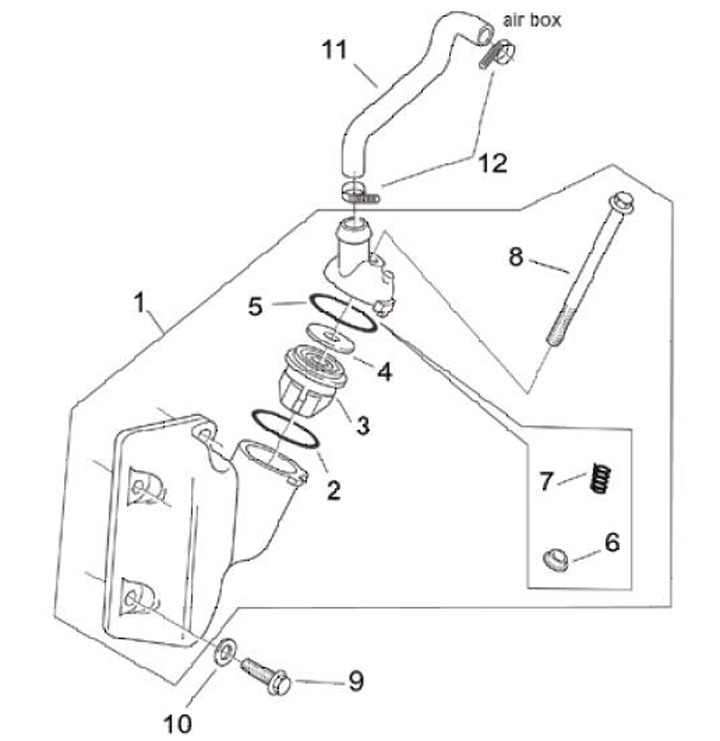 air box
11
12
8
1
5
4
3
2
7
6
9
10