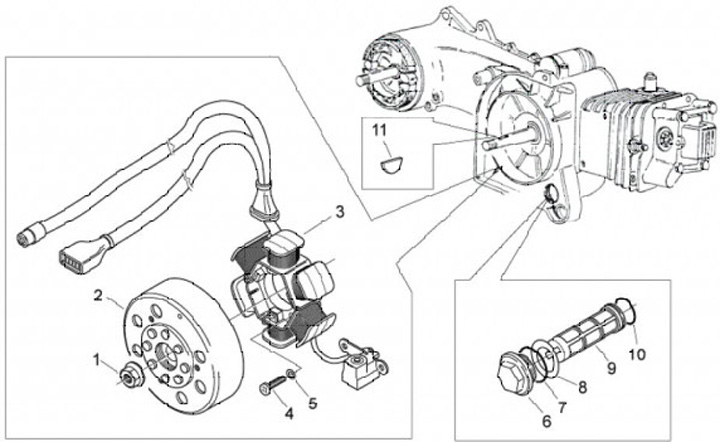 11
3
2
1
4
5
10
9
8
7
6