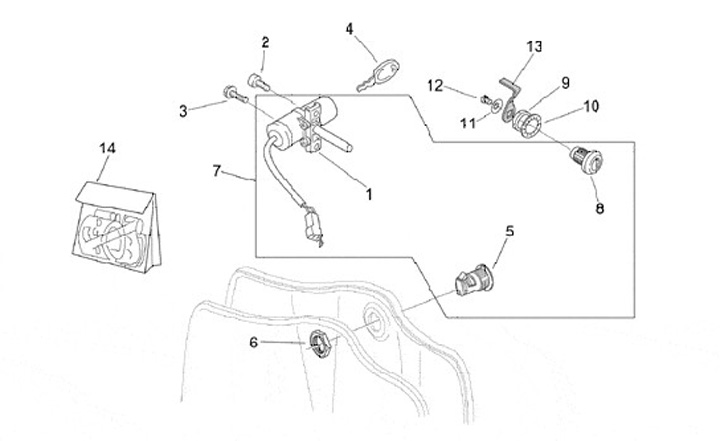 2
4
13
12
9
3
11
10
14
7
1
8
5
6