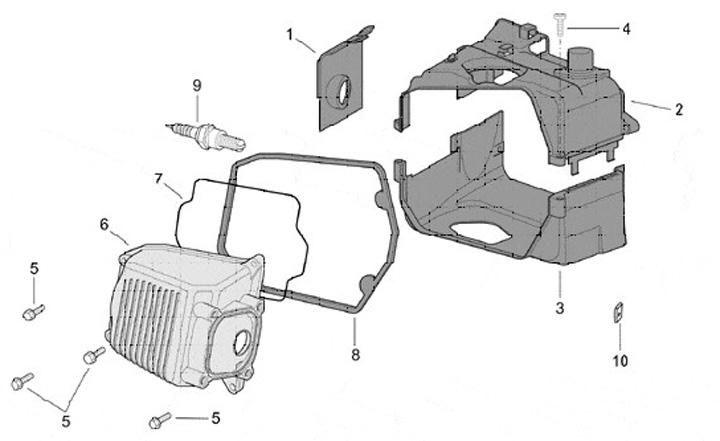 1
4
9
2
7
6
5
3
8
10
5
5