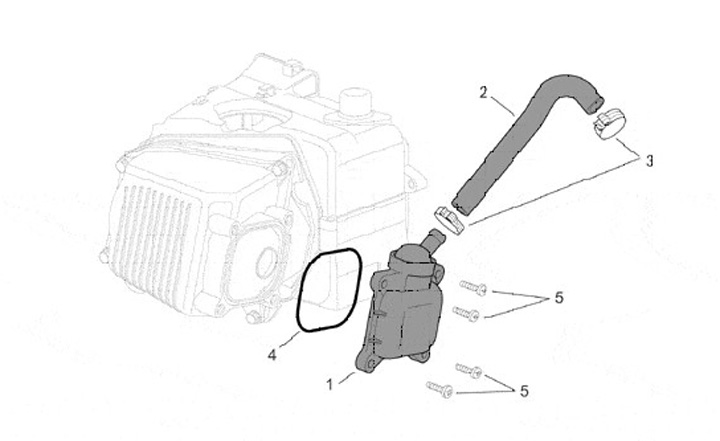 2
3
5
4
1
5