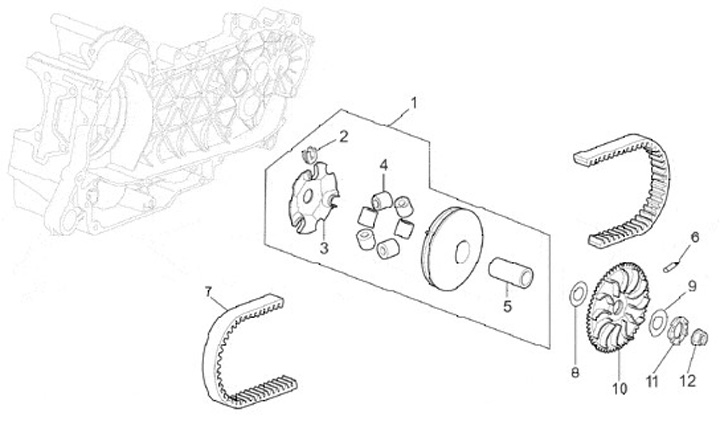 1
2
4
3
5
6
7
9
8
10
11
12