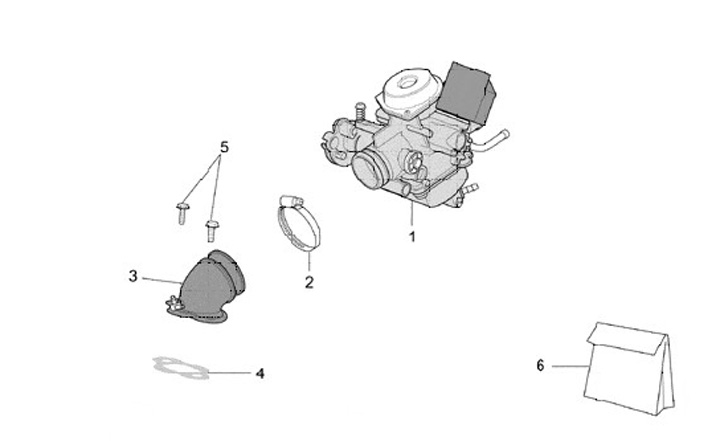 5
1
2
3
4
6