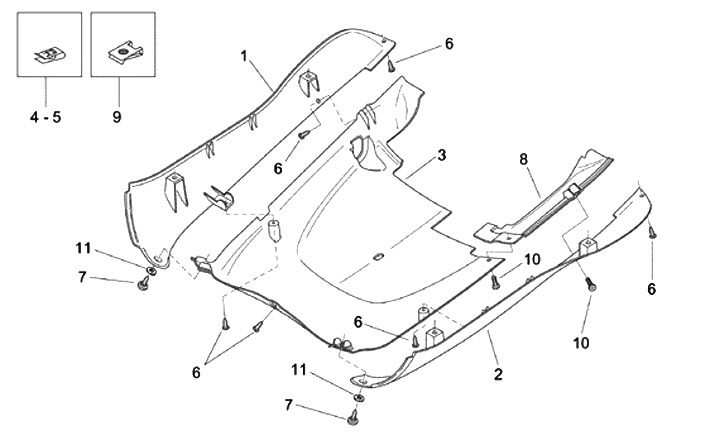 4 - 5
9
1
6
6
3
8
11
7
10
6
6
10
6
2
11
7