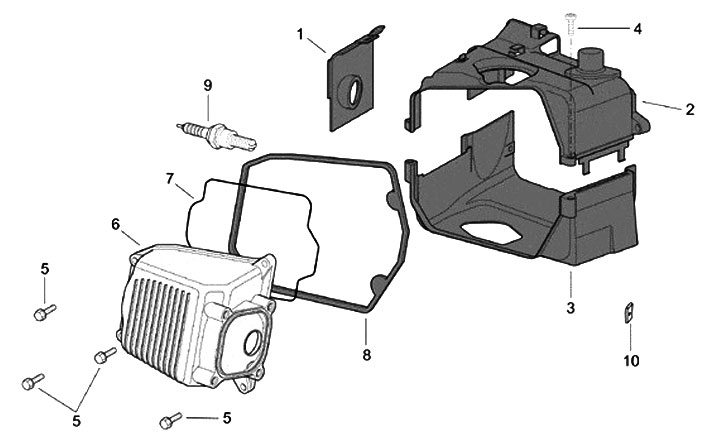 1
4
9
2
7
6
5
3
8
10
5
5