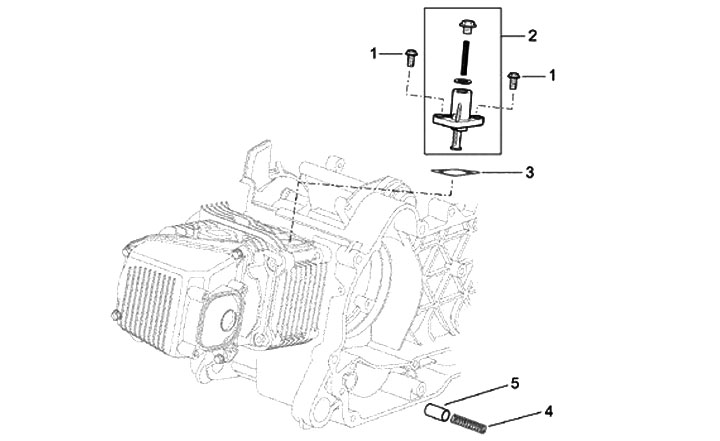 2
1
1
3
5
4