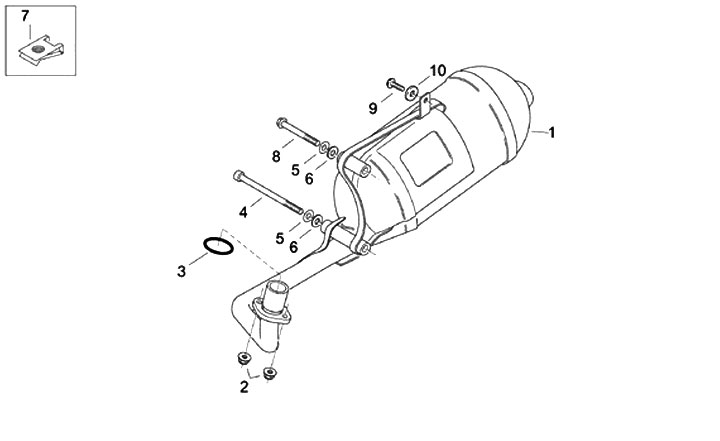 7
10
9
1
8
5
6
4
5
6
3
2