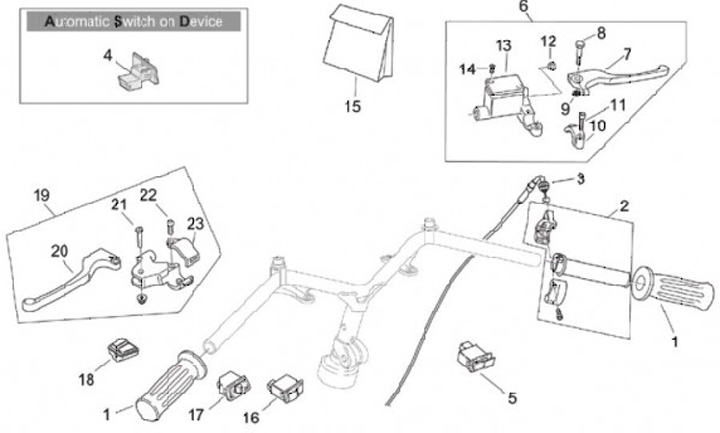 Automatic Switch on Device

4

15

6

13

12

8

7

14

9

11

10

3

2

19

21

22

23

20

1

18

1

17

16

5