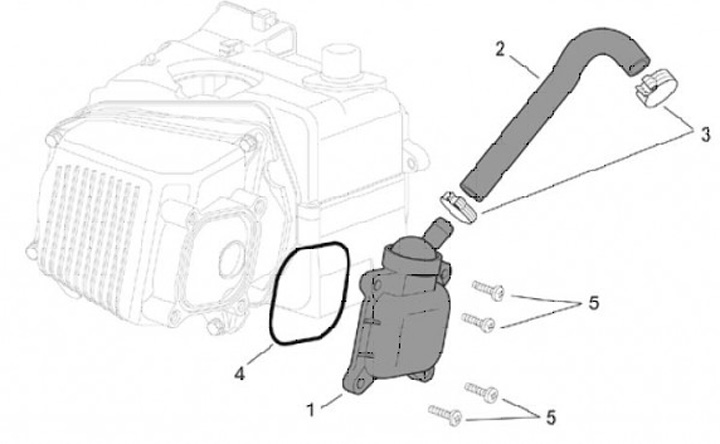 2
3
5
4
1
5