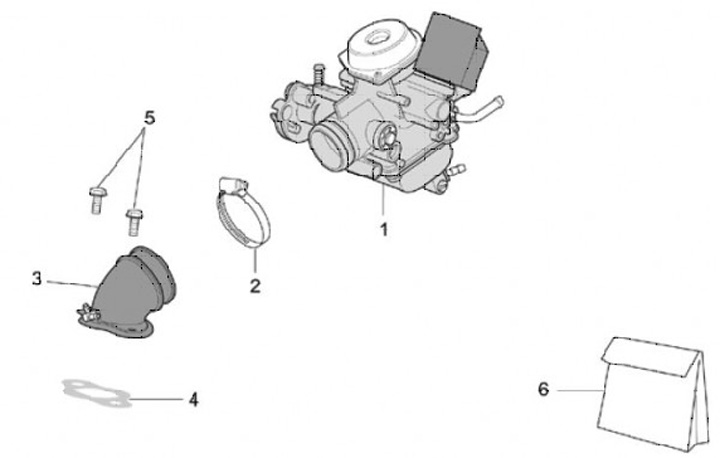 5
1
2
3
4
6