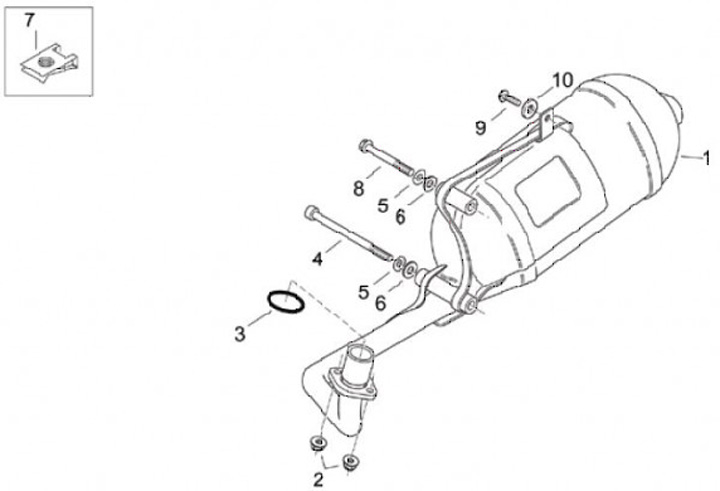 7
10
9
1
8
5
6
4
5
6
3
2