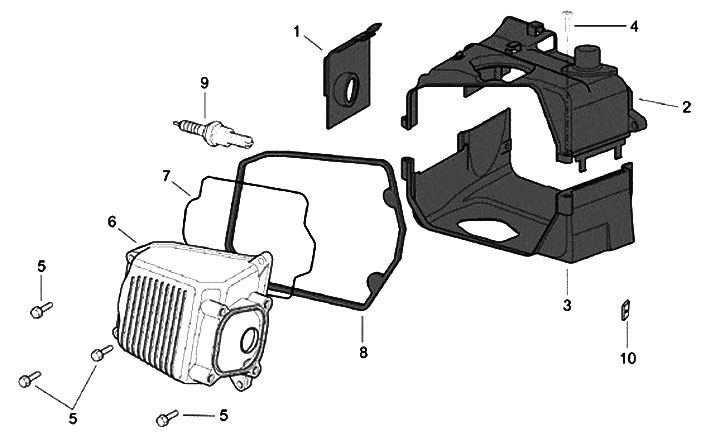 1
4
9
2
7
6
5
3
8
10
5
5