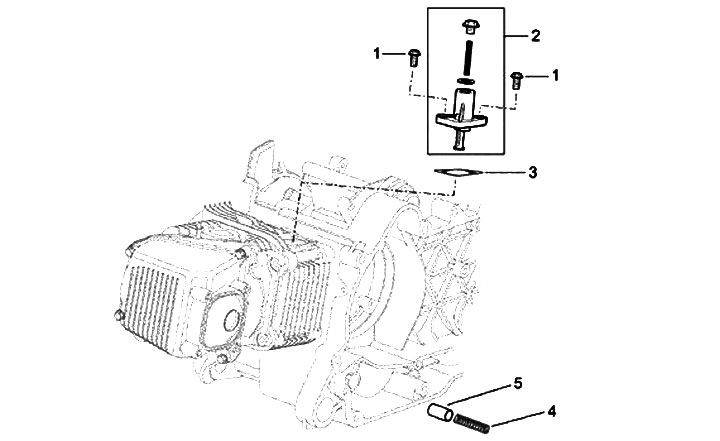 1
2
1
3
5
4