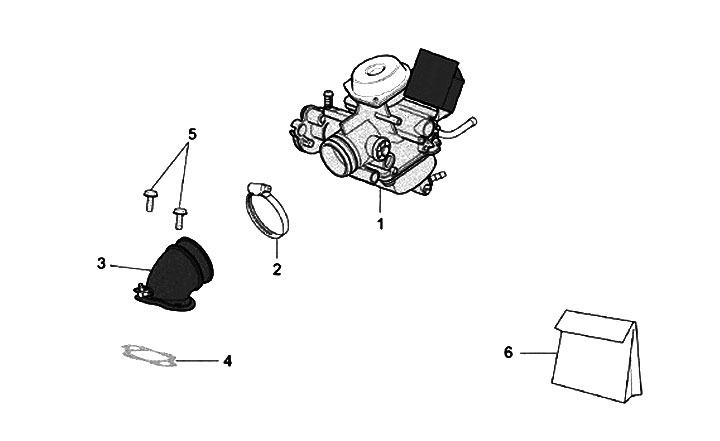 5
1
2
3
4
6