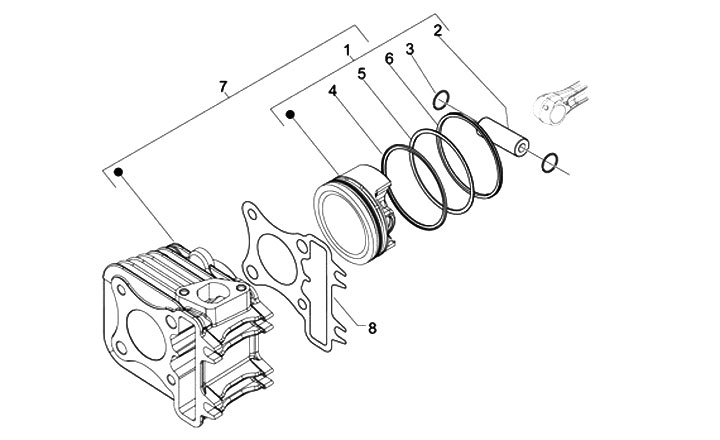 7
1
2
3
6
5
4
8