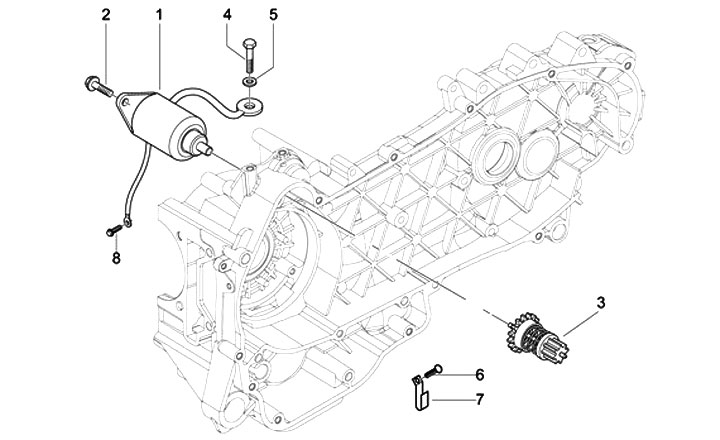 2
1
4
5
8
3
6
7