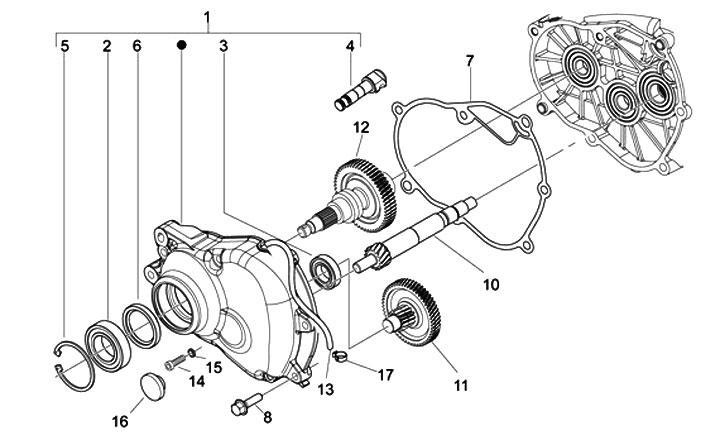 1
5
2
6
3
4
7
12
10
11
17
13
15
14
16
8