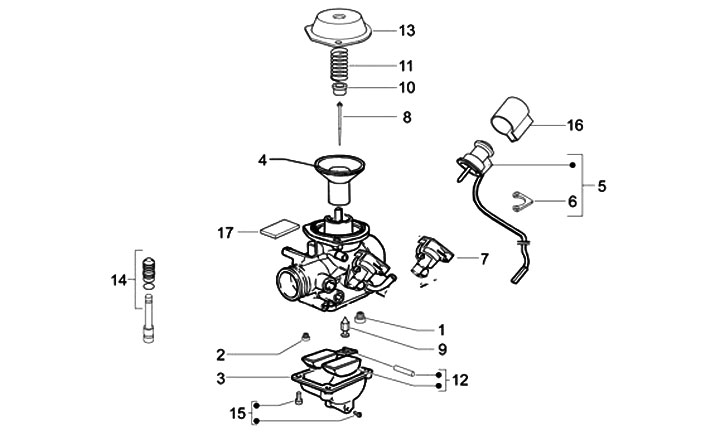 13
11
10
8
16
4
5
6
17
7
14
1
9
2
12
3
15