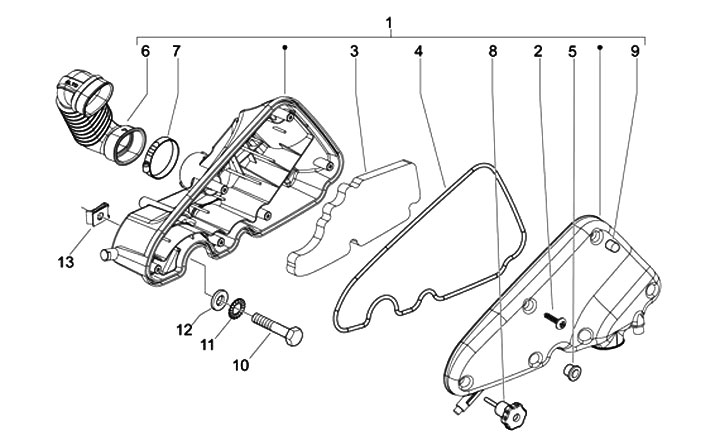 1
6
7
3
4
8
2
5
9
13
12
11
10