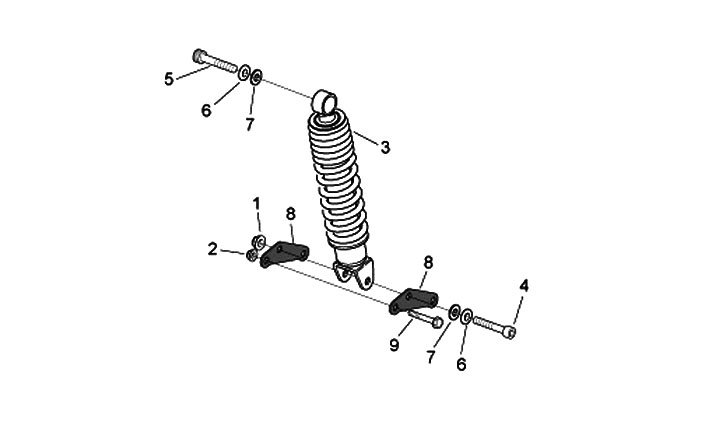 5
6
7
3
1
8
2
8
4
9
7
6