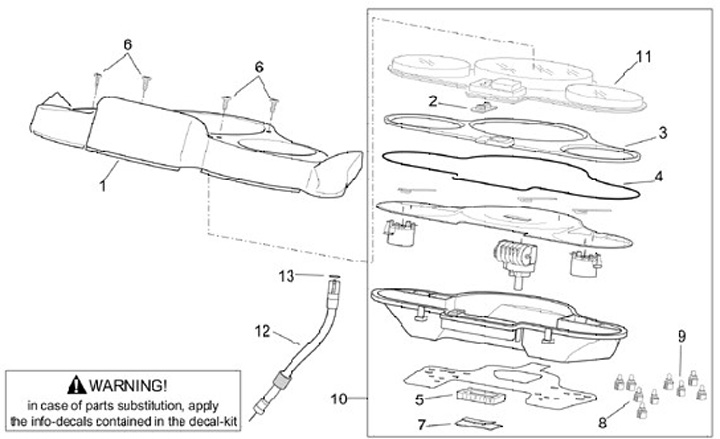 6
6
1
11
2
3
4
13
12
9
10
5
8
7

WARNING!
in case of parts substitution, apply the info-decals contained in the decal-kit