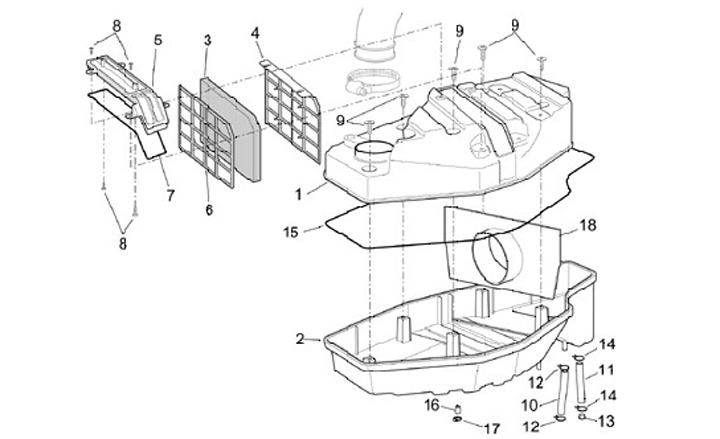 8
5
3
4
9
9
9
1
7
6
8
15
18
2
14
11
12
14
10
16
12
13
17