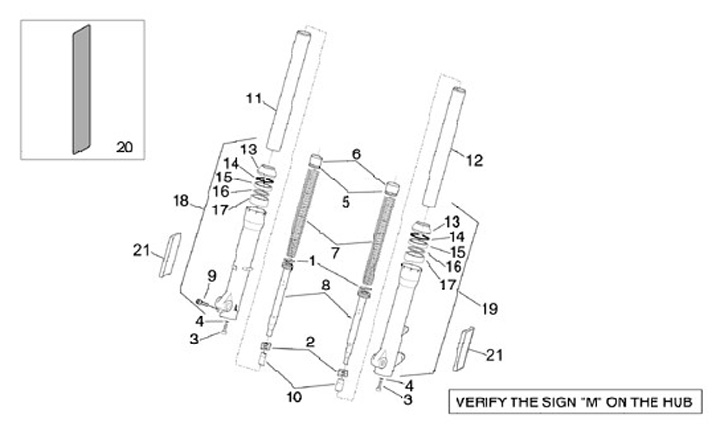 20
11
13
14
15
16
17
18
21
9
4
3
6
5
7
1
8
2
10
12
13
14
15
16
17
19
21
4
3
VERIFY THE SIGN "M" ON THE HUB